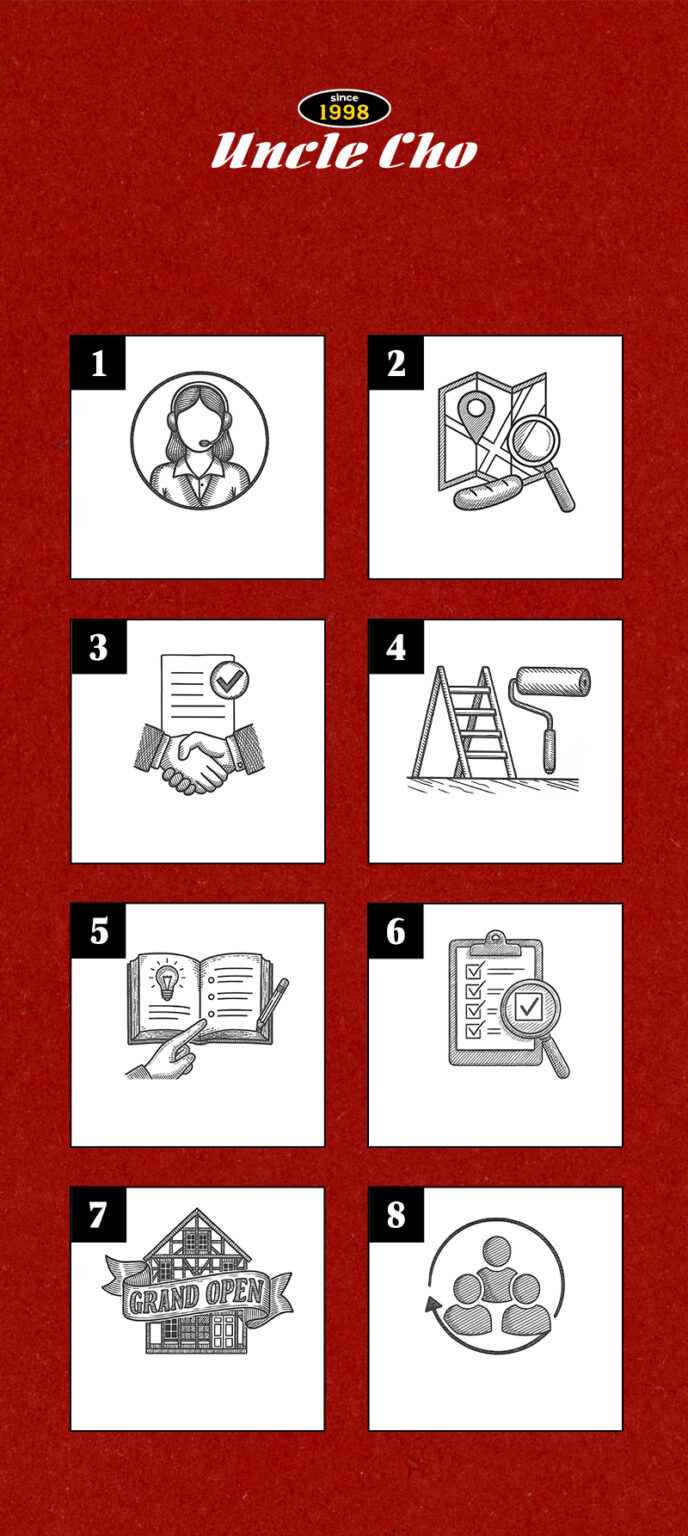 since 1998
Uncle Cho

1

2

3

4

5

6

7

GRAND OPEN

8